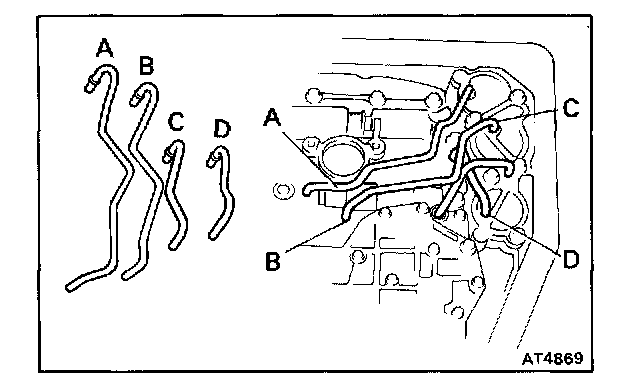 A
B
C
D
A
C
B
D
AT4869