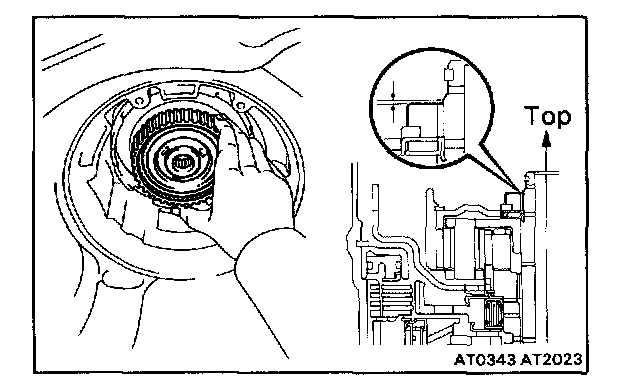 Top

AT0343 AT2023