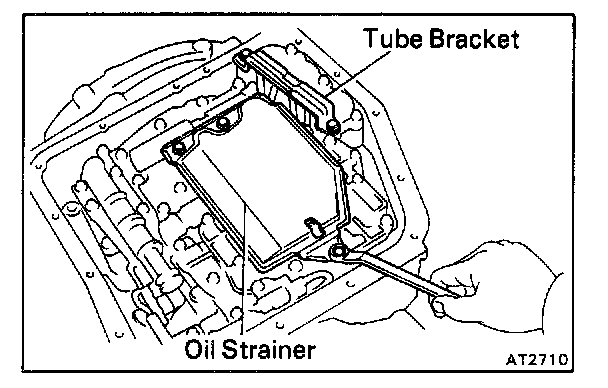 Tube Bracket

Oil Strainer

AT2710