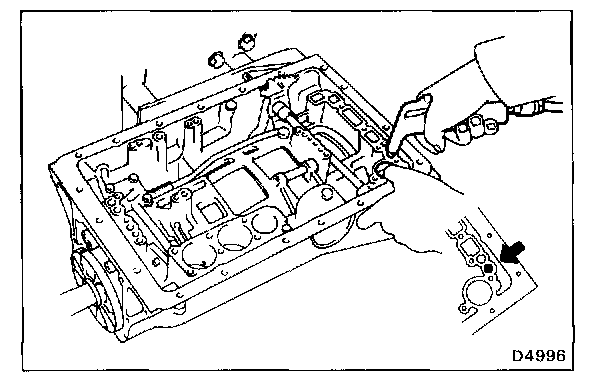 D4996