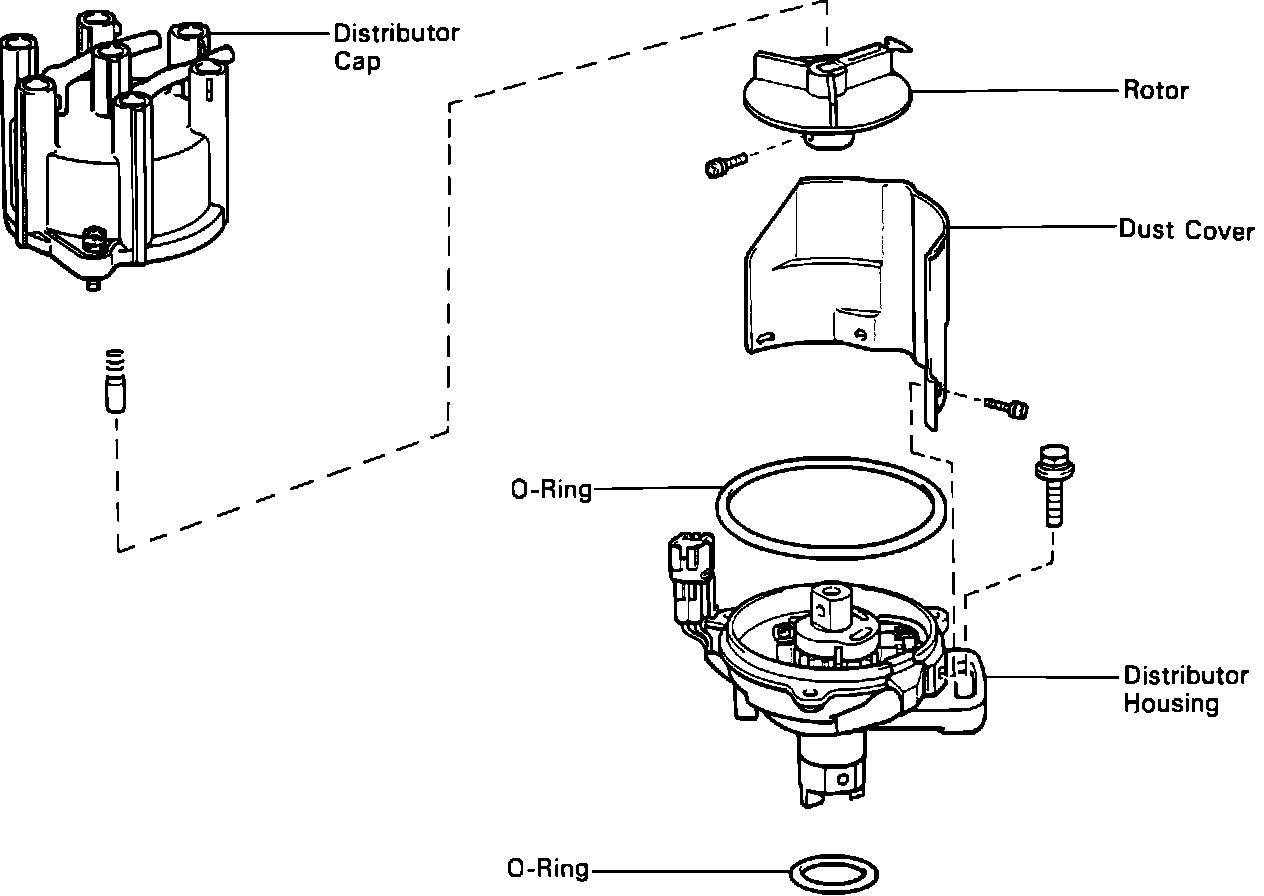 Distributor Cap

Rotor

Dust Cover

O-Ring

Distributor Housing

O-Ring