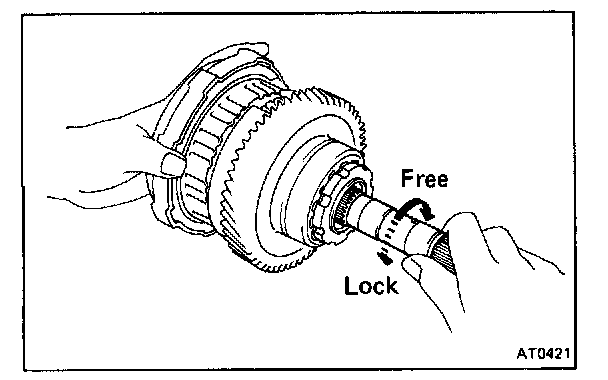 Free

Lock

AT0421