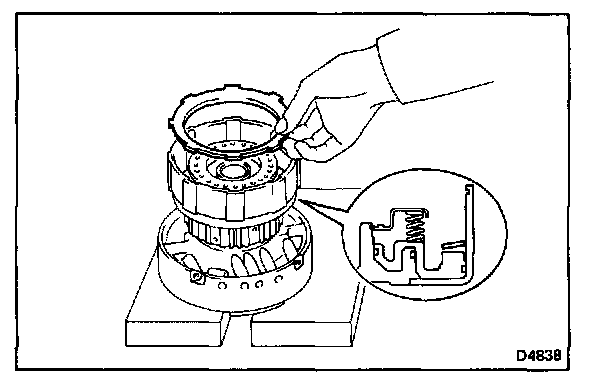 D4838