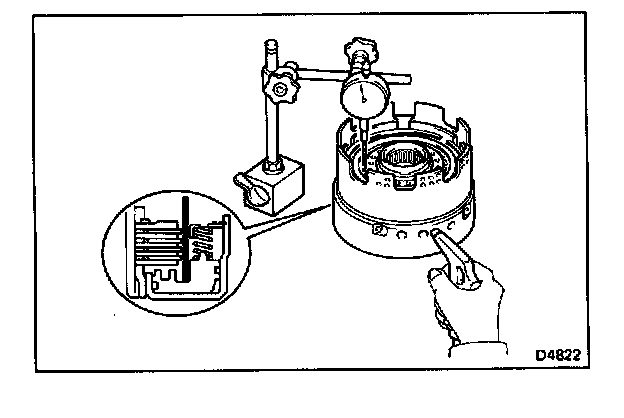 D4822