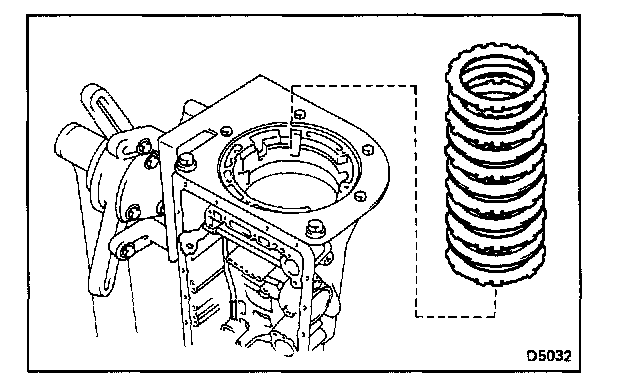 D5032