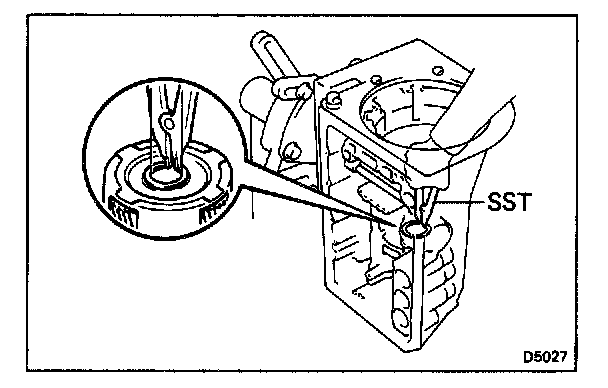 SST

D5027