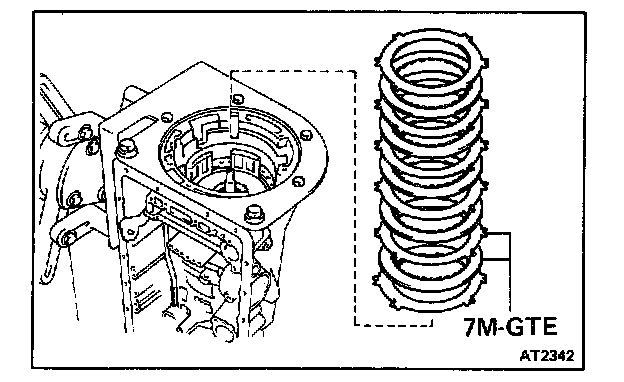 7M-GTE

AT2342