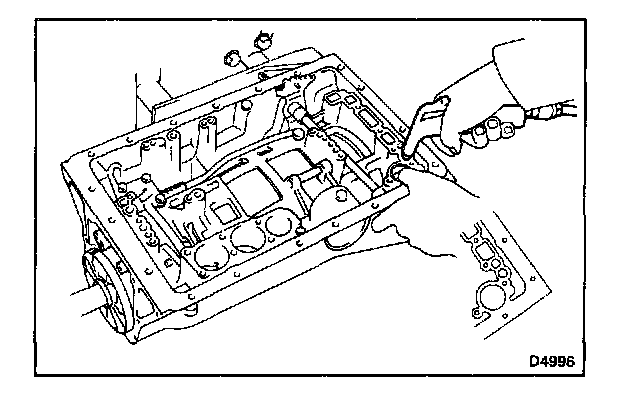 D4996