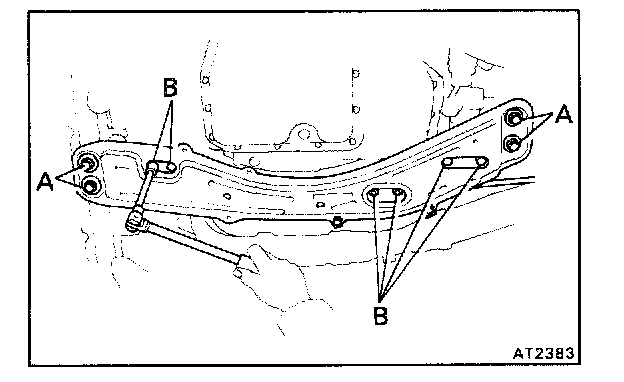 B
A
A
B
AT2383