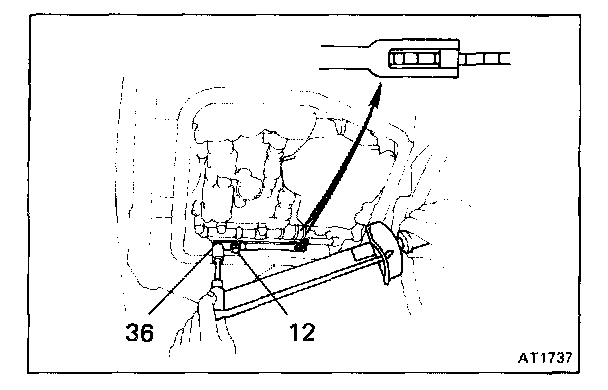 36
12
AT1737