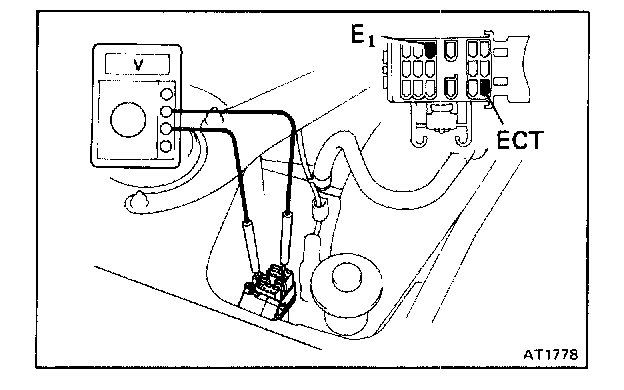 V

$E_1$

ECT

AT1778