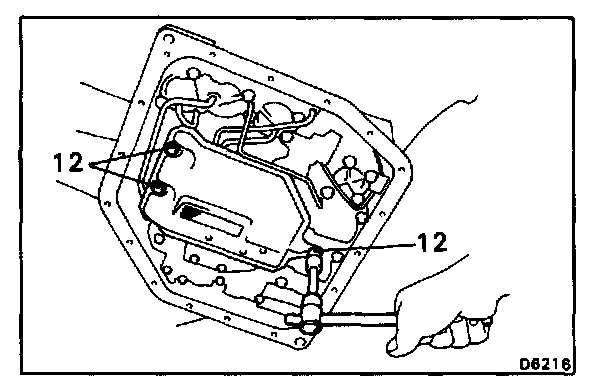 12

12

D6216