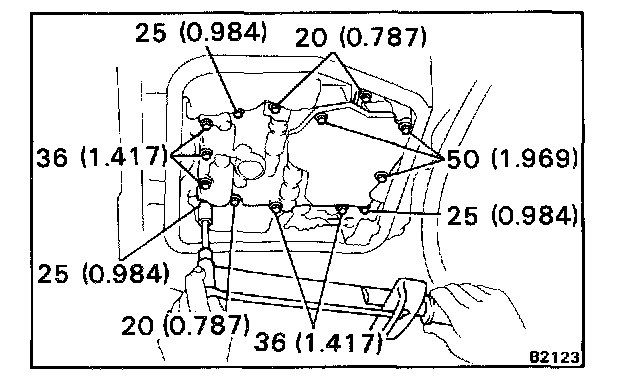 25 (0.984)
20 (0.787)
36 (1.417)
50 (1.969)
25 (0.984)
25 (0.984)
20 (0.787)
36 (1.417)
B2123