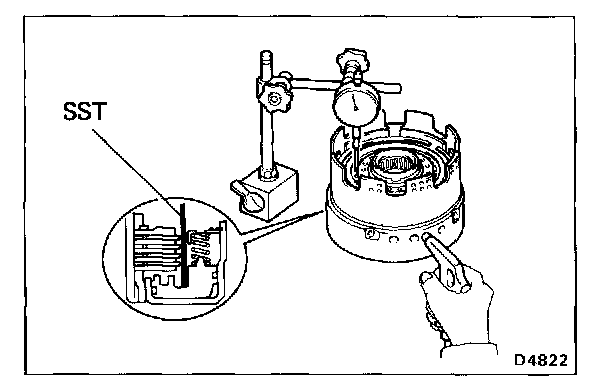 SST

D4822