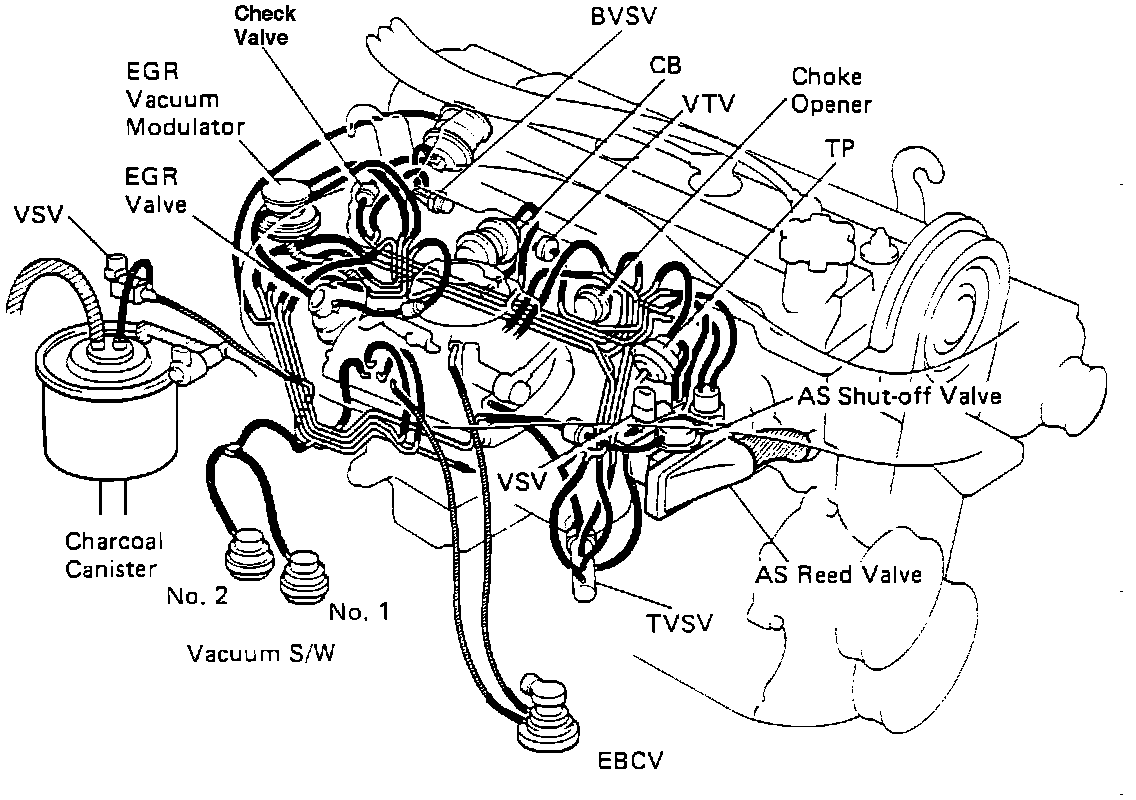 Check Valve
BVSV
CB
VTV
Choke Opener
TP
EGR Vacuum Modulator
EGR Valve
VSV
AS Shut-off Valve
VSV
AS Reed Valve
TVSV
Charcoal Canister
No. 2
No. 1
Vacuum S/W
EBCV