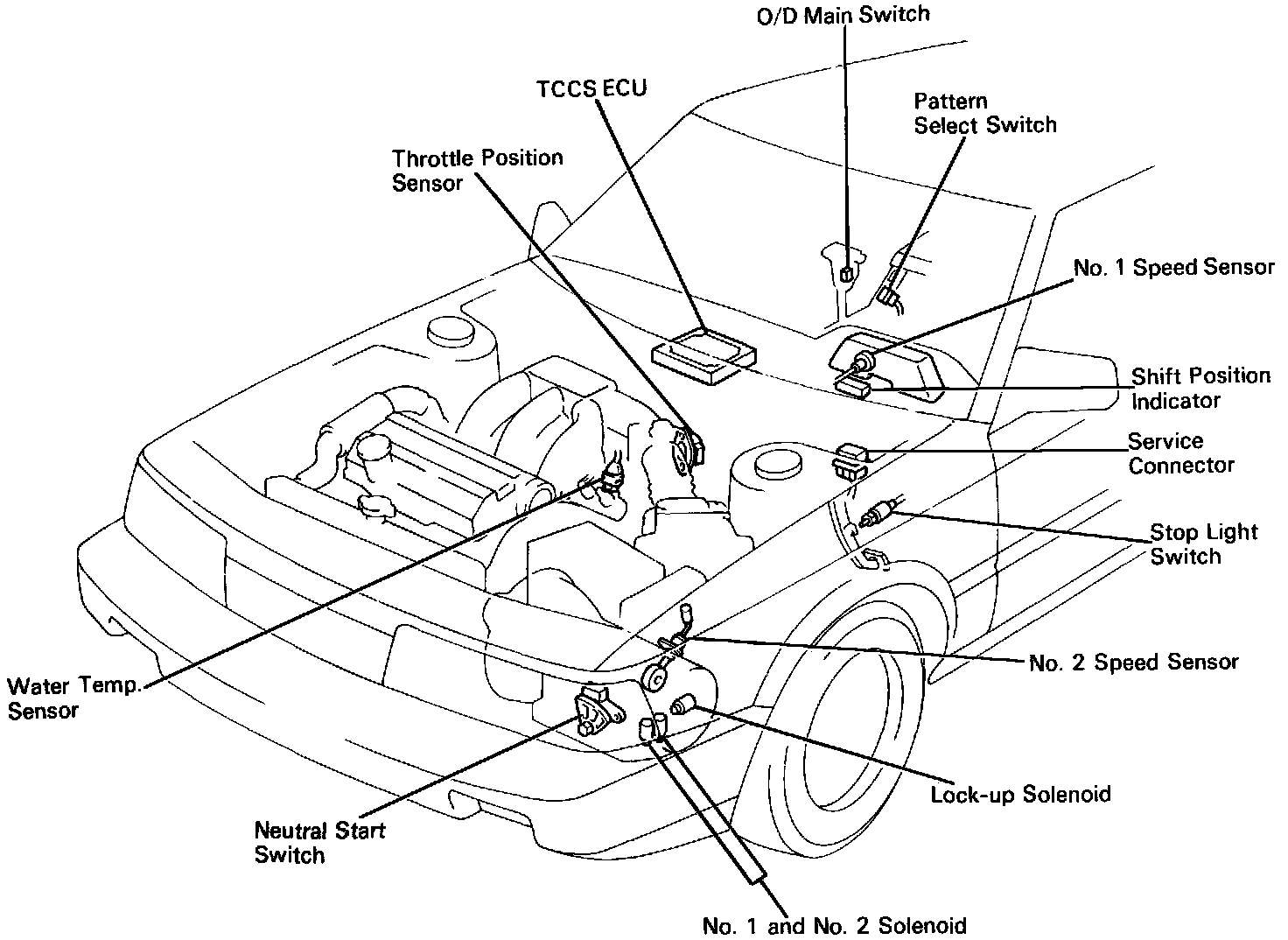 O/D Main Switch

TCCS ECU

Pattern Select Switch

Throttle Position Sensor

No. 1 Speed Sensor

Shift Position Indicator

Service Connector

Stop Light Switch

No. 2 Speed Sensor

Water Temp. Sensor

Lock-up Solenoid

Neutral Start Switch

No. 1 and No. 2 Solenoid