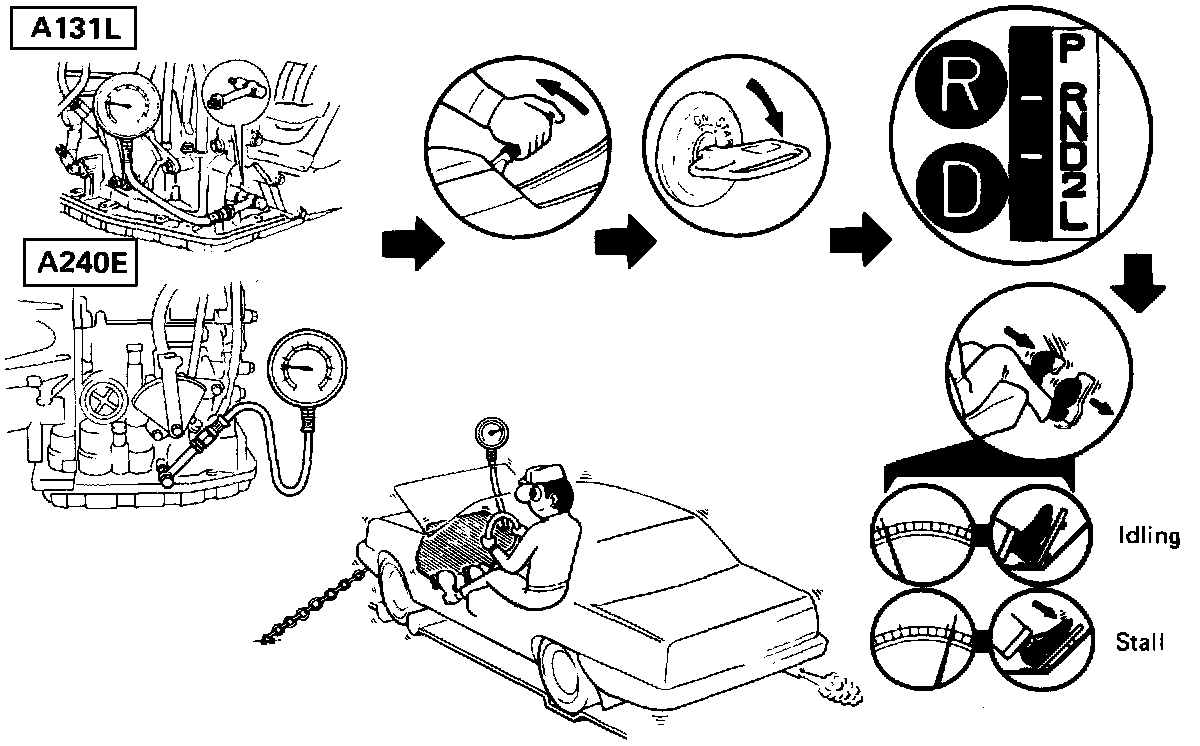 A131L

A240E

R

D

P
R
N
D
2
L

Idling

Stall