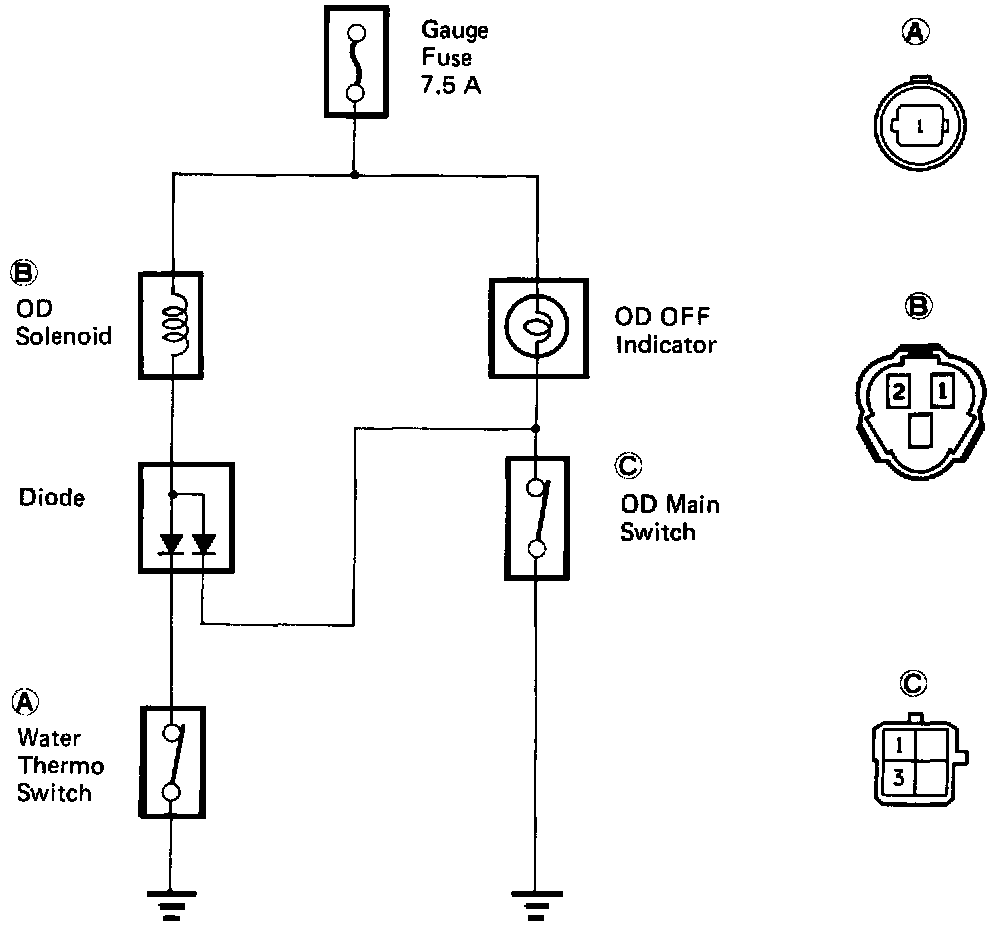 Gauge Fuse 7.5 A

Ⓑ
OD Solenoid

OD OFF Indicator

Diode

Ⓒ
OD Main Switch

Ⓐ
Water Thermo Switch

Ⓐ
1

Ⓑ
2 1

Ⓒ
1
3