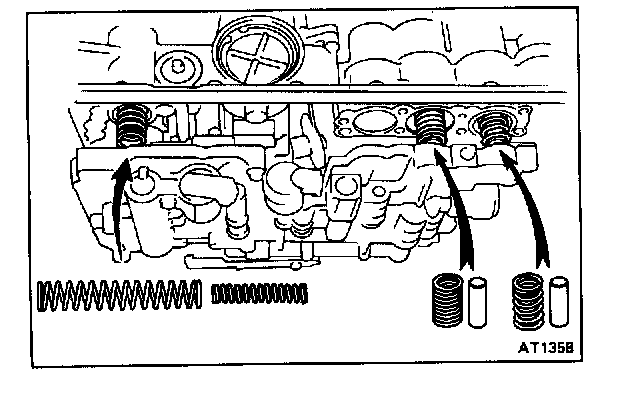 AT1358