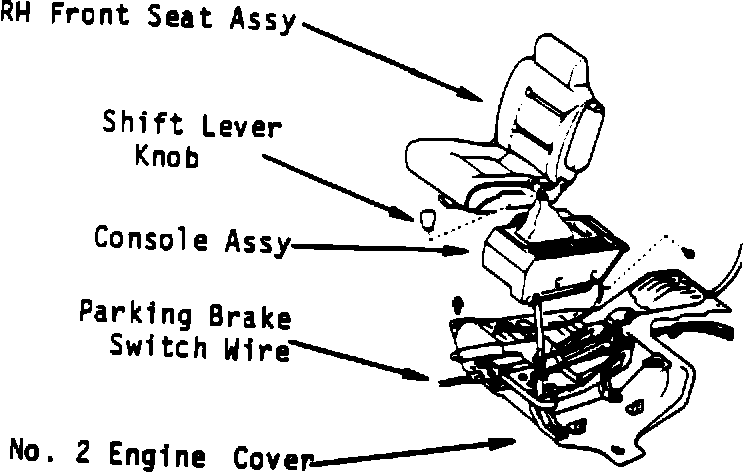 RH Front Seat Assy

Shift Lever Knob

Console Assy

Parking Brake Switch Wire

No. 2 Engine Cover