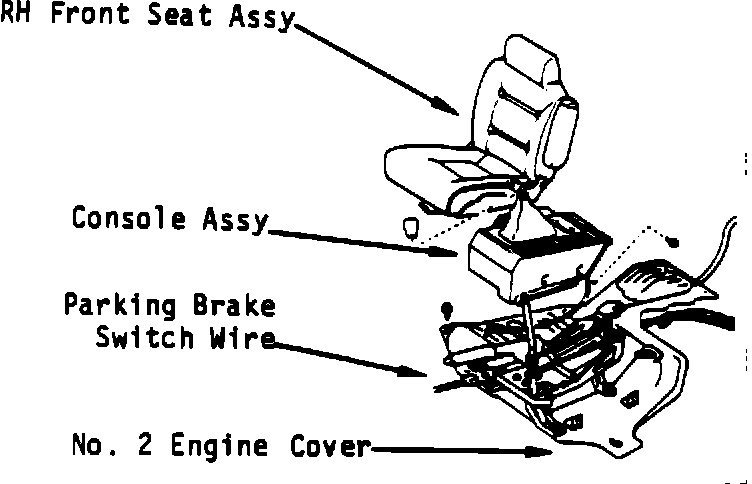 RH Front Seat Assy

Console Assy

Parking Brake Switch Wire

No. 2 Engine Cover