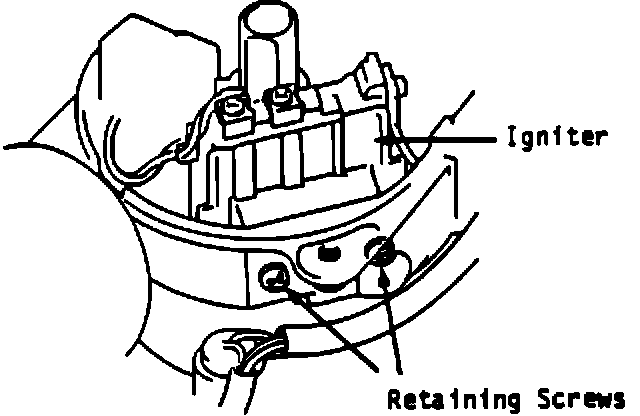 Igniter

Retaining Screws