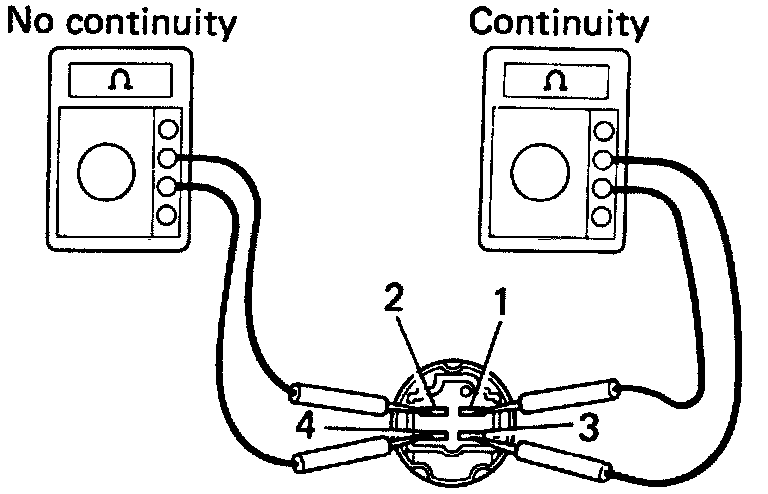 No continuity

Continuity

Ω

Ω

2

1

4

3