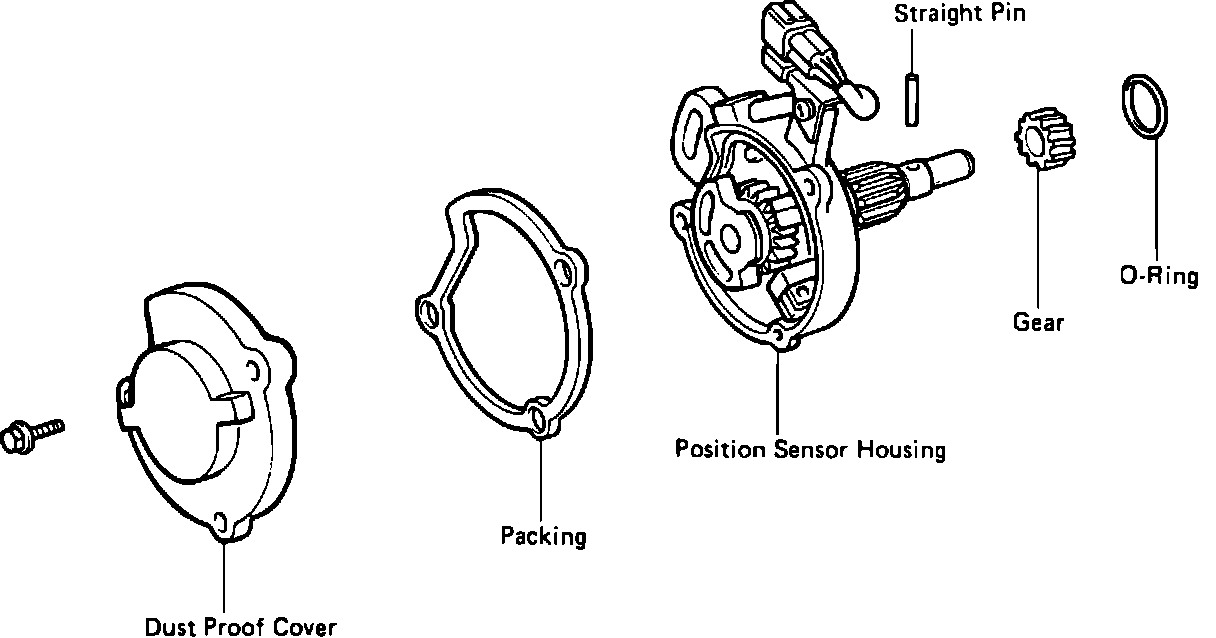 Straight Pin

O-Ring

Gear

Position Sensor Housing

Packing

Dust Proof Cover