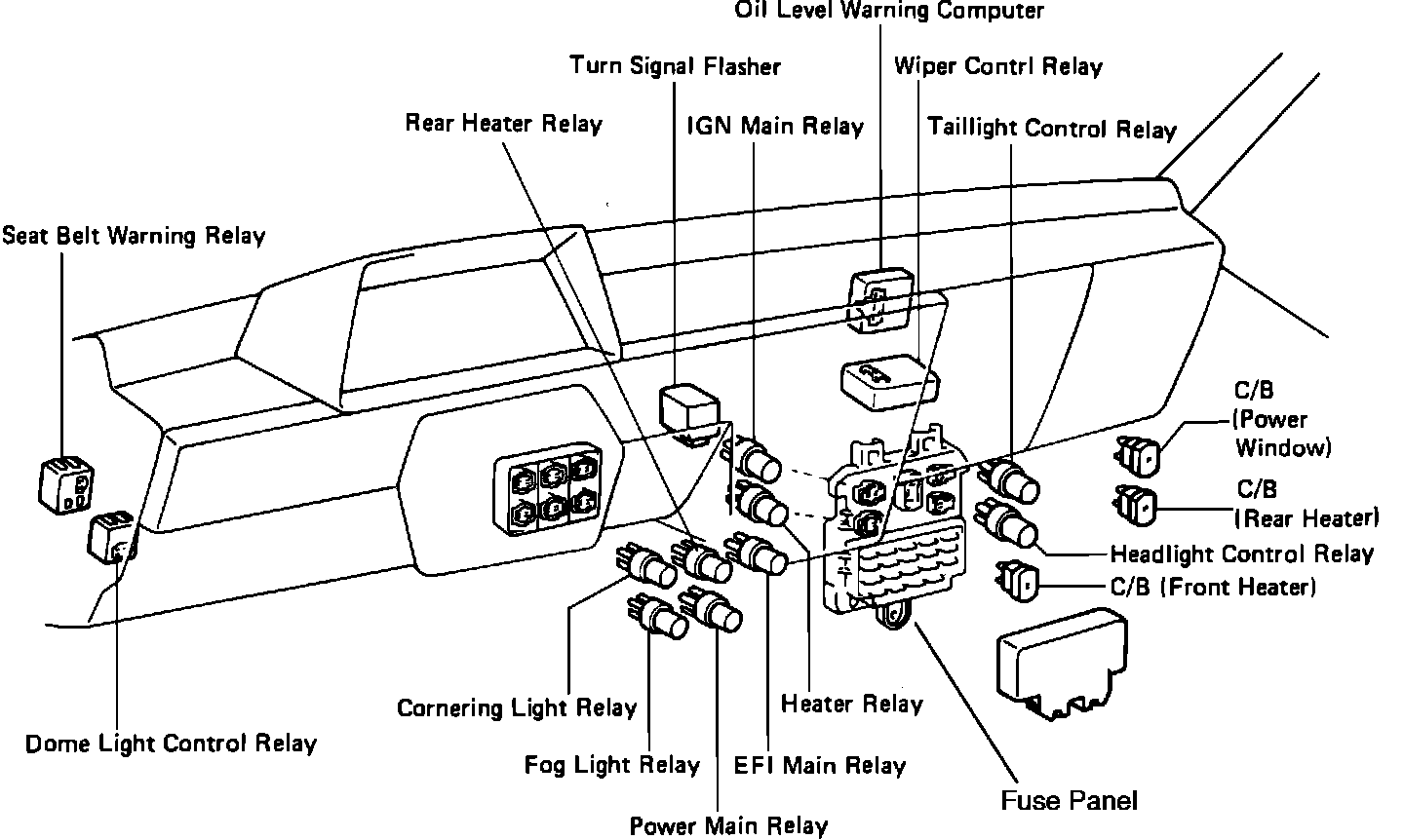 Oil Level Warning Computer

Turn Signal Flasher

Wiper Contrl Relay

Rear Heater Relay

IGN Main Relay

Taillight Control Relay

Seat Belt Warning Relay

C/B (Power Window)

C/B (Rear Heater)

Headlight Control Relay

C/B (Front Heater)

Cornering Light Relay

Heater Relay

Dome Light Control Relay

Fog Light Relay

EFI Main Relay

Fuse Panel

Power Main Relay