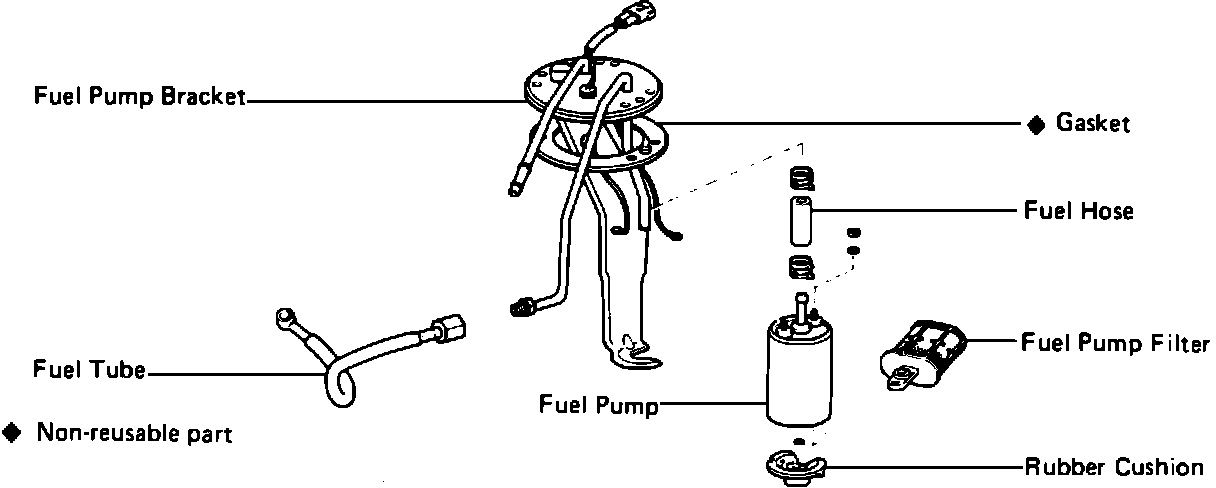 Fuel Pump Bracket

◆ Gasket

Fuel Hose

Fuel Pump Filter

Fuel Tube

Fuel Pump

◆ Non-reusable part

Rubber Cushion