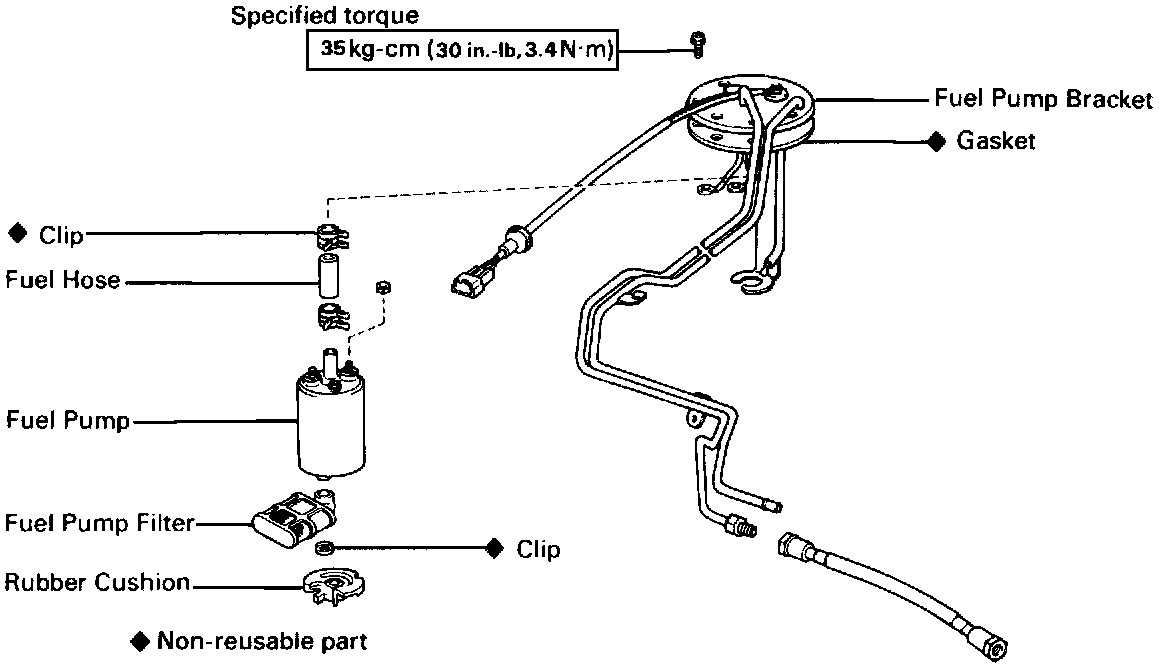 Specified torque

35 kg-cm (30 in.-lb, 3.4 N·m)

Fuel Pump Bracket

◆ Gasket

◆ Clip

Fuel Hose

Fuel Pump

Fuel Pump Filter

◆ Clip

Rubber Cushion

◆ Non-reusable part