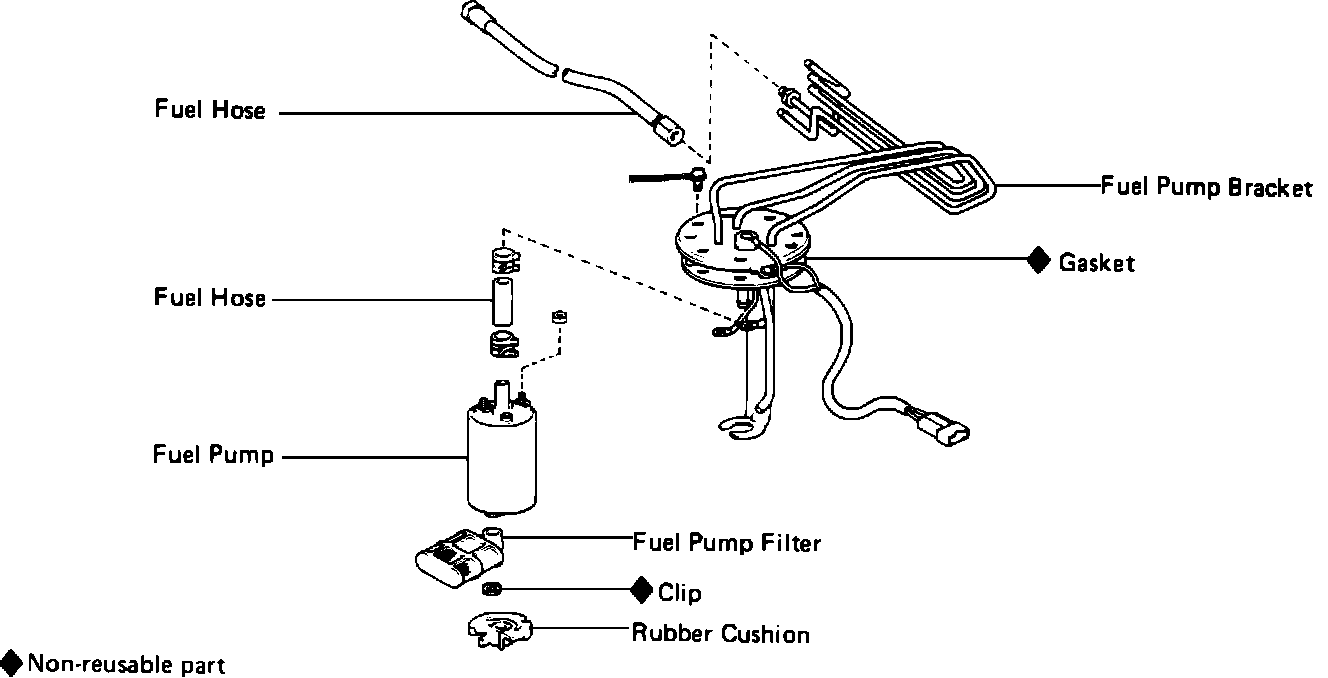 Fuel Hose

Fuel Pump Bracket

◆ Gasket

Fuel Hose

Fuel Pump

Fuel Pump Filter

◆ Clip

Rubber Cushion

◆ Non-reusable part