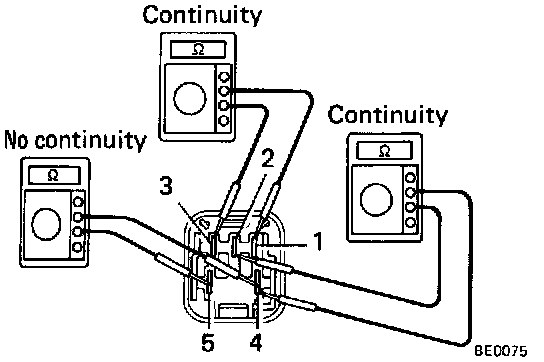 Continuity

Ω

Continuity

Ω

No continuity

Ω

2

3

1

5

4

BE0075