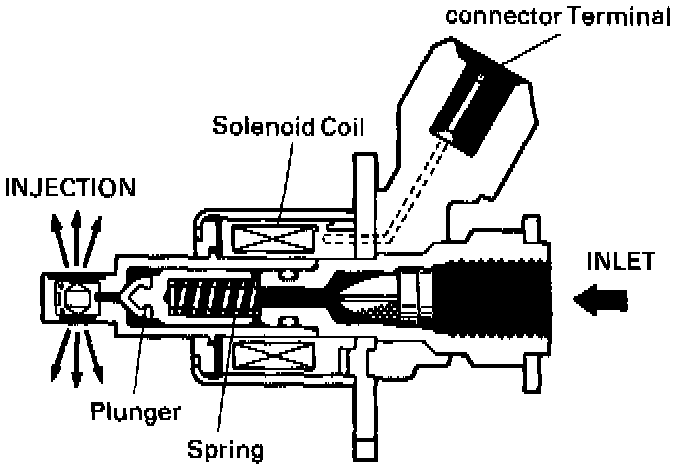 connector Terminal

Solenoid Coil

INJECTION

INLET

Plunger

Spring