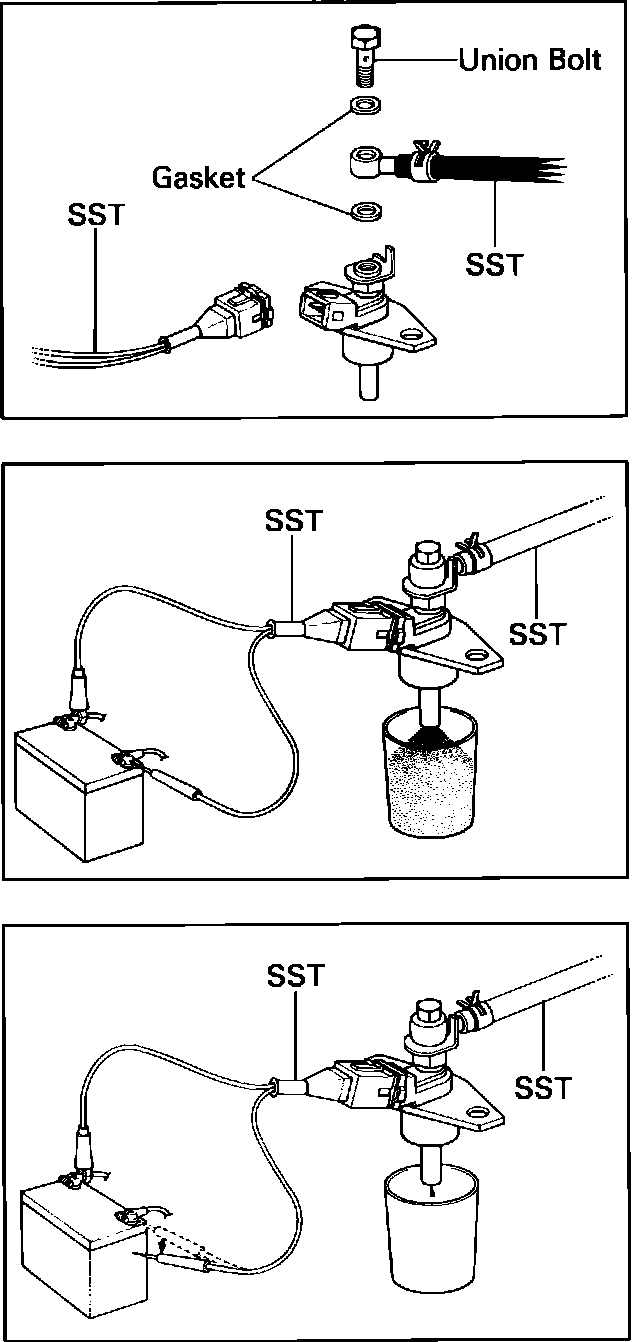 Union Bolt
Gasket
SST
SST

SST
SST

SST
SST