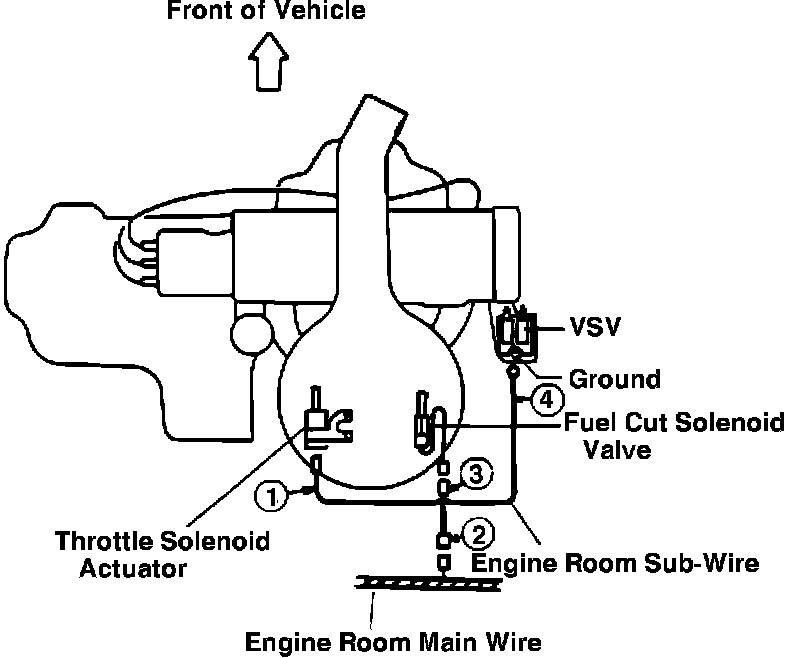 Front of Vehicle

VSV

Ground

4

Fuel Cut Solenoid Valve

3

1

2

Throttle Solenoid Actuator

Engine Room Sub-Wire

Engine Room Main Wire