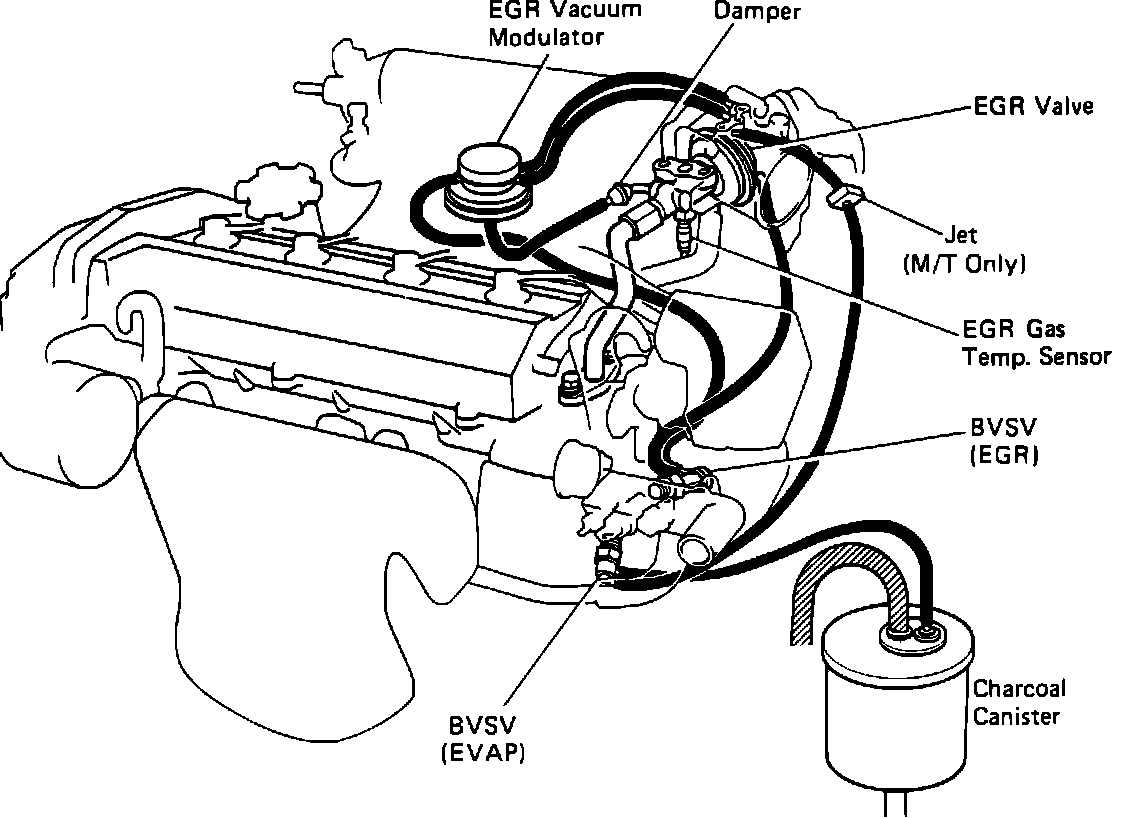 EGR Vacuum Modulator

Damper

EGR Valve

Jet (M/T Only)

EGR Gas Temp. Sensor

BVSV (EGR)

BVSV (EVAP)

Charcoal Canister