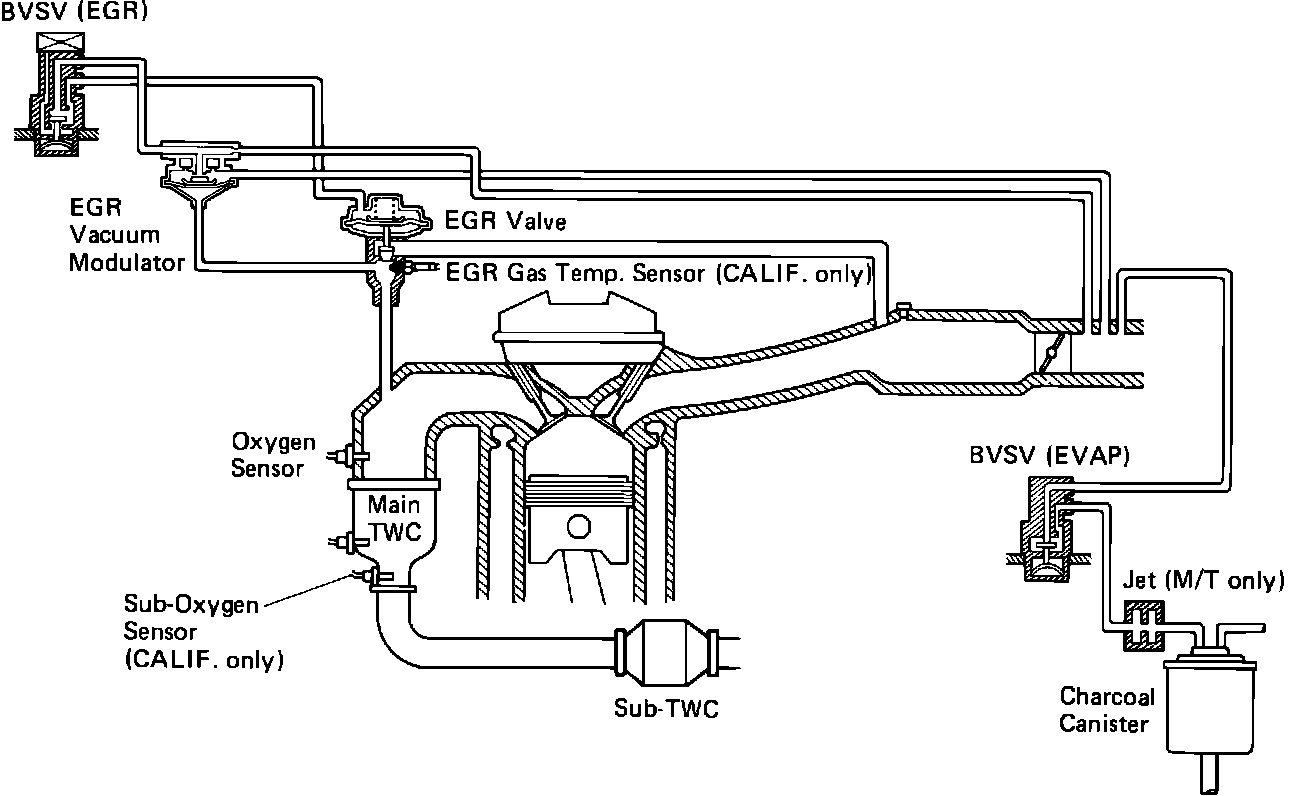 BVSV (EGR)

EGR Vacuum Modulator

EGR Valve

EGR Gas Temp. Sensor (CALIF. only)

Oxygen Sensor

Main TWC

Sub-Oxygen Sensor (CALIF. only)

Sub-TWC

BVSV (EVAP)

Jet (M/T only)

Charcoal Canister