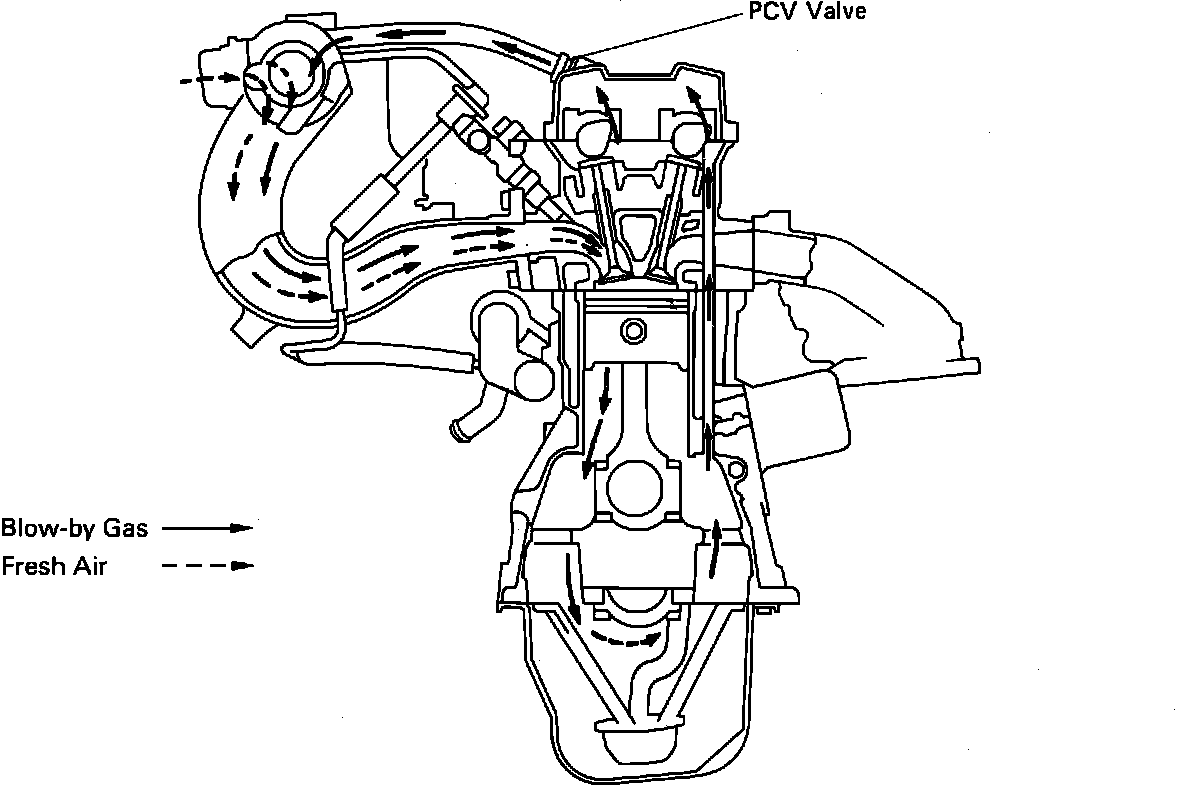 PCV Valve

Blow-by Gas

Fresh Air