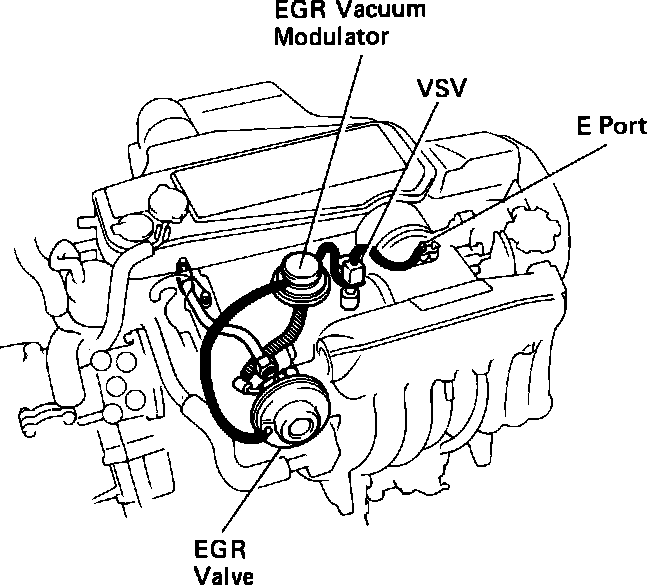 EGR Vacuum Modulator

VSV

E Port

EGR Valve