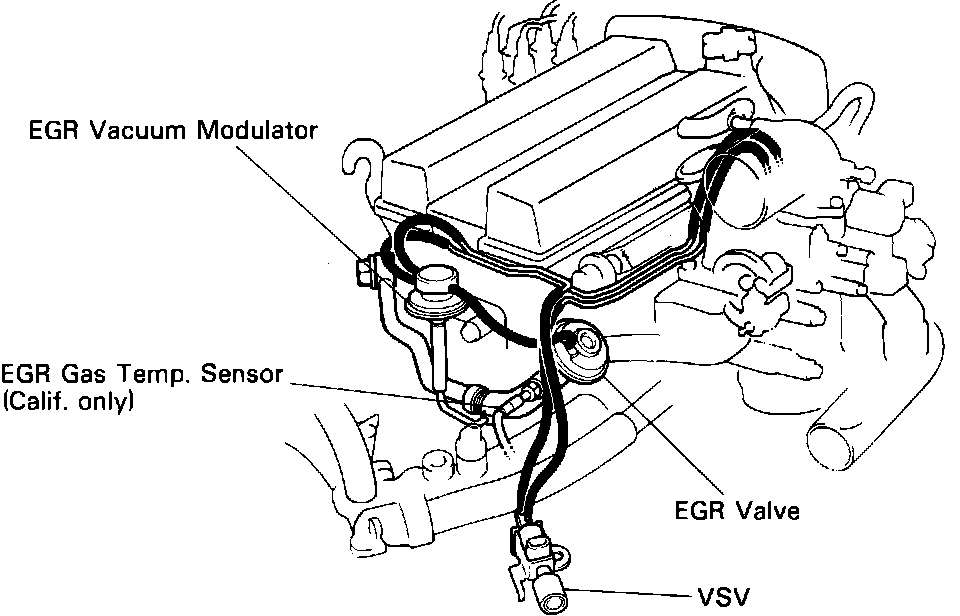 EGR Vacuum Modulator

EGR Gas Temp. Sensor
(Calif. only)

EGR Valve

VSV