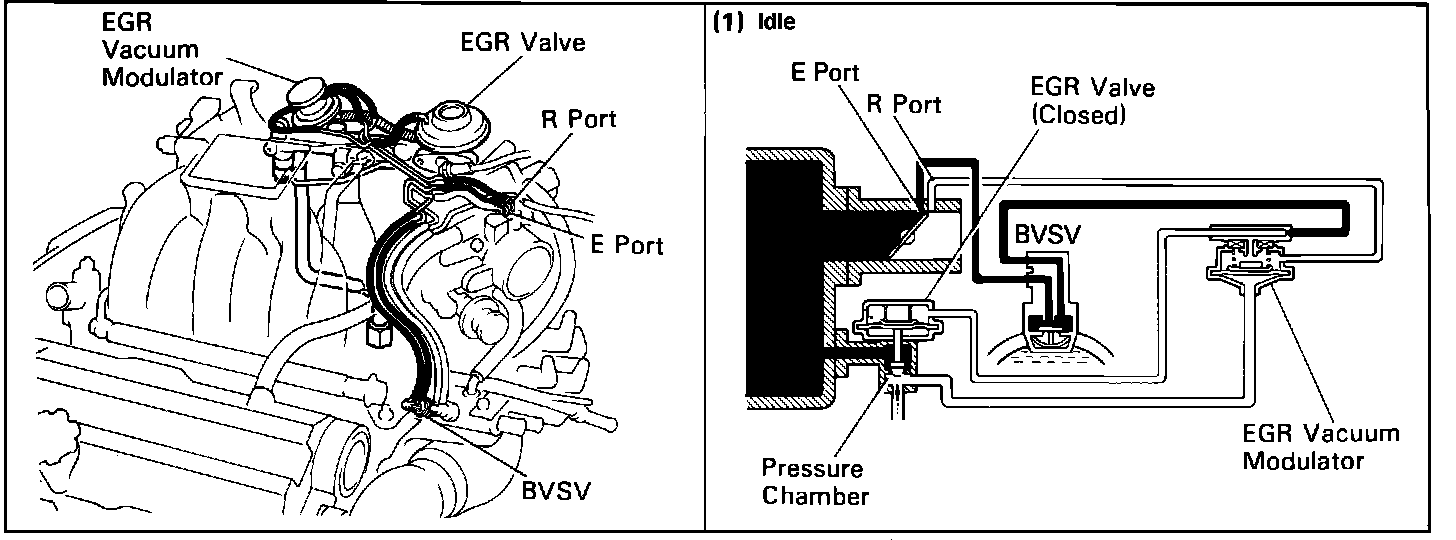 EGR Vacuum Modulator

EGR Valve

R Port

E Port

BVSV

(1) Idle

E Port

R Port

EGR Valve (Closed)

BVSV

Pressure Chamber

EGR Vacuum Modulator