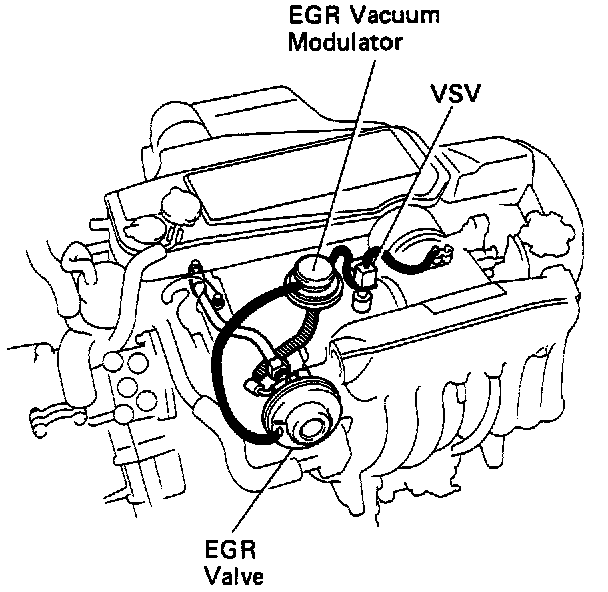 EGR Vacuum Modulator

VSV

EGR Valve