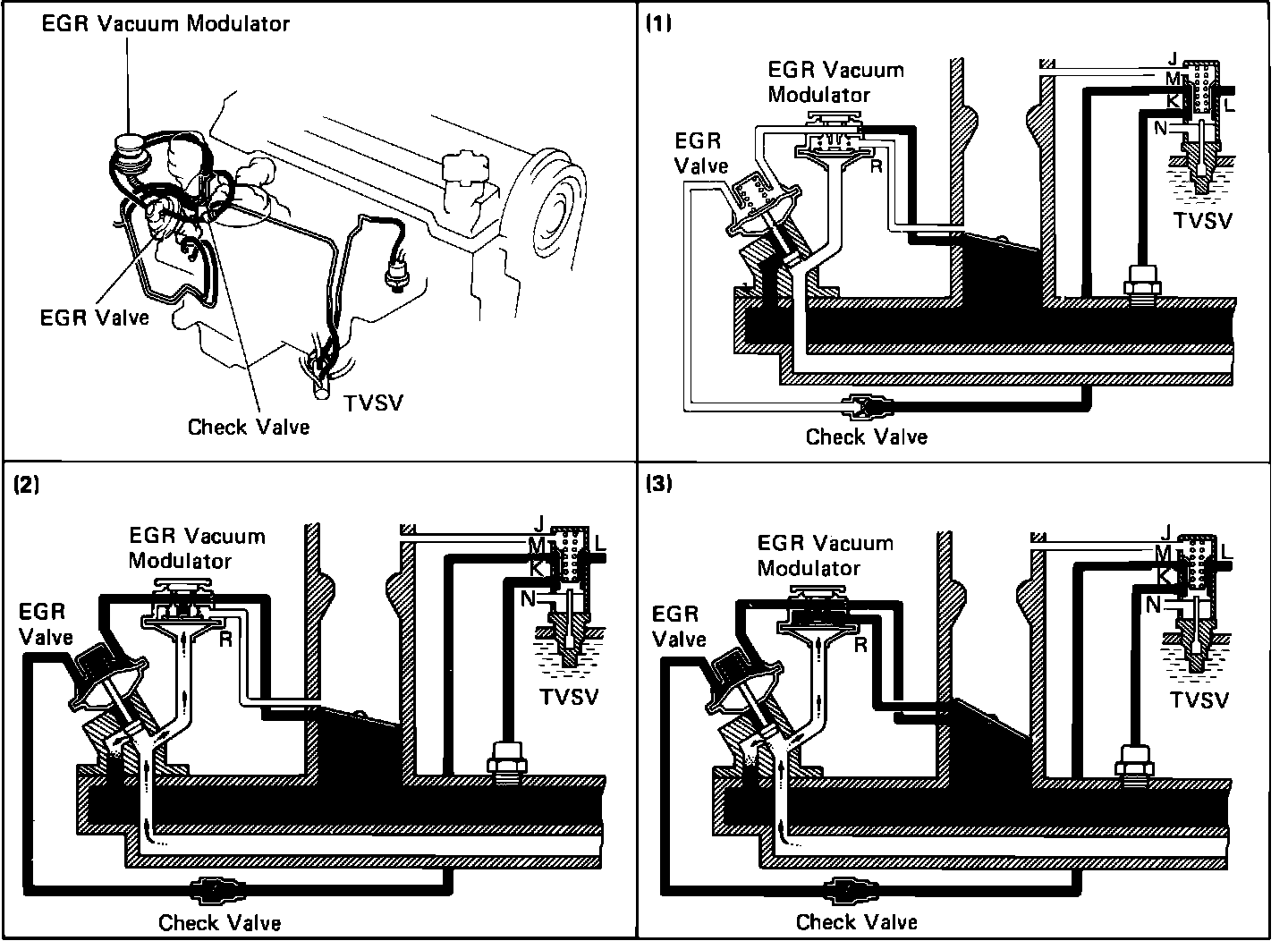 EGR Vacuum Modulator

EGR Valve

Check Valve

TVSV

(1)

EGR Vacuum Modulator

EGR Valve

R

J
M
K
L
N

TVSV

Check Valve

(2)

EGR Vacuum Modulator

EGR Valve

R

J
M
K
L
N

TVSV

Check Valve

(3)

EGR Vacuum Modulator

EGR Valve

R

J
M
K
L
N

TVSV

Check Valve