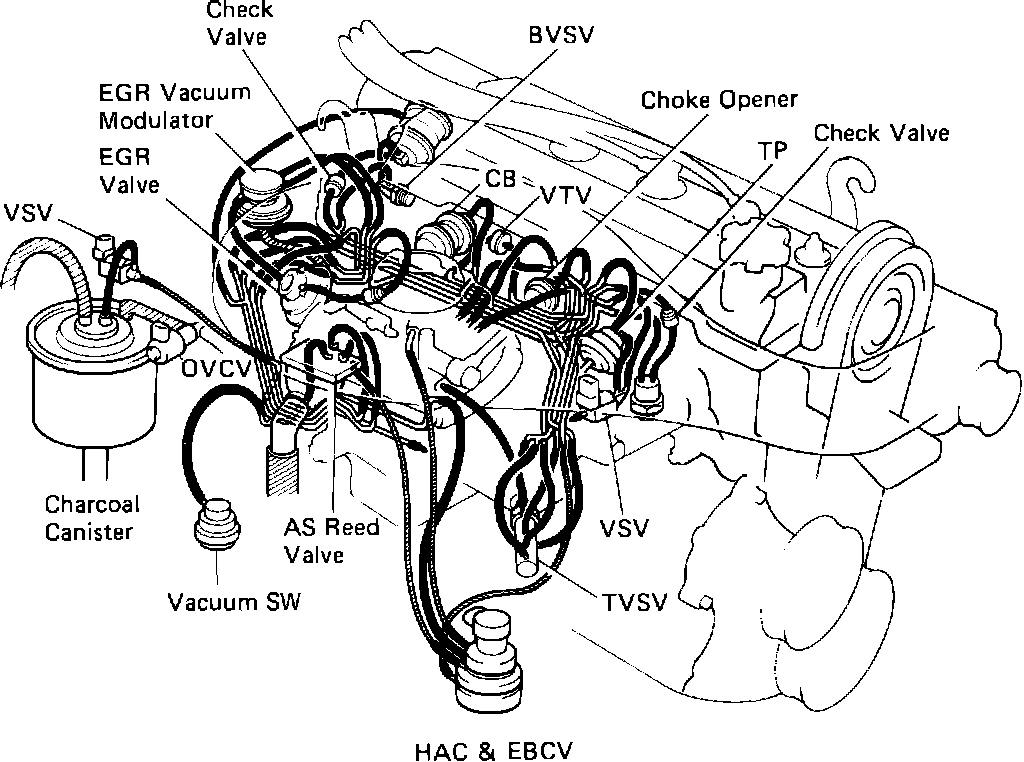 Check Valve
BVSV
EGR Vacuum Modulator
Choke Opener
Check Valve
EGR Valve
TP
CB
VTV
VSV
OVCV
Charcoal Canister
AS Reed Valve
VSV
Vacuum SW
TVSV
HAC & EBCV