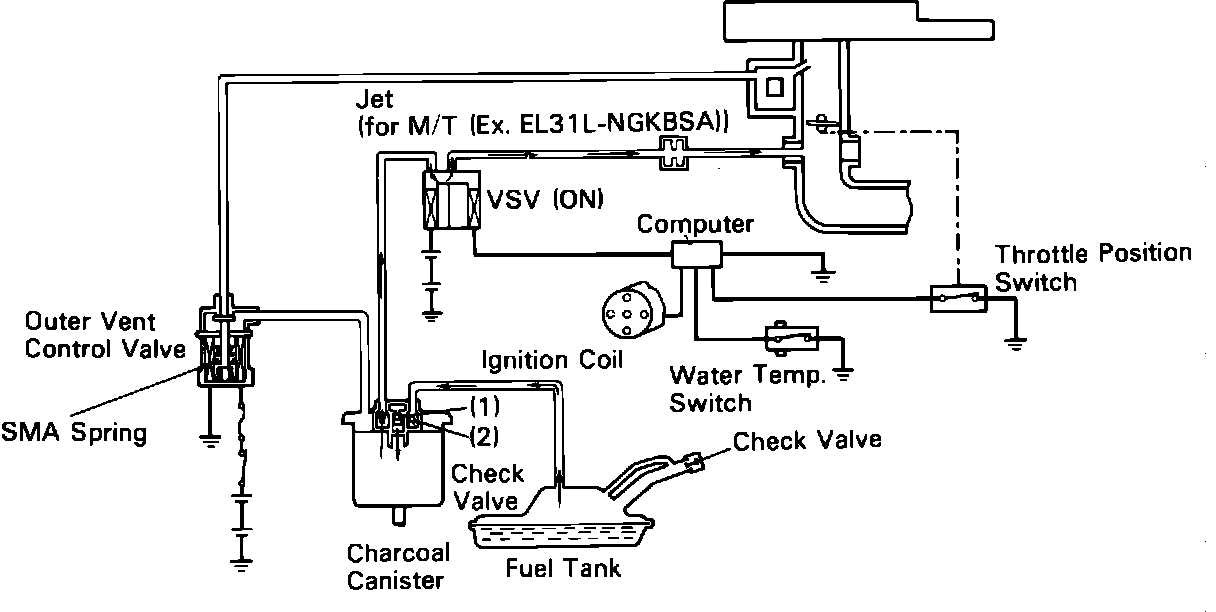 Jet
(for M/T (Ex. EL31L-NGKBSA))

VSV (ON)

Computer

Throttle Position Switch

Outer Vent Control Valve

Ignition Coil

Water Temp. Switch

SMA Spring

(1)

(2)

Check Valve

Check Valve

Charcoal Canister

Fuel Tank