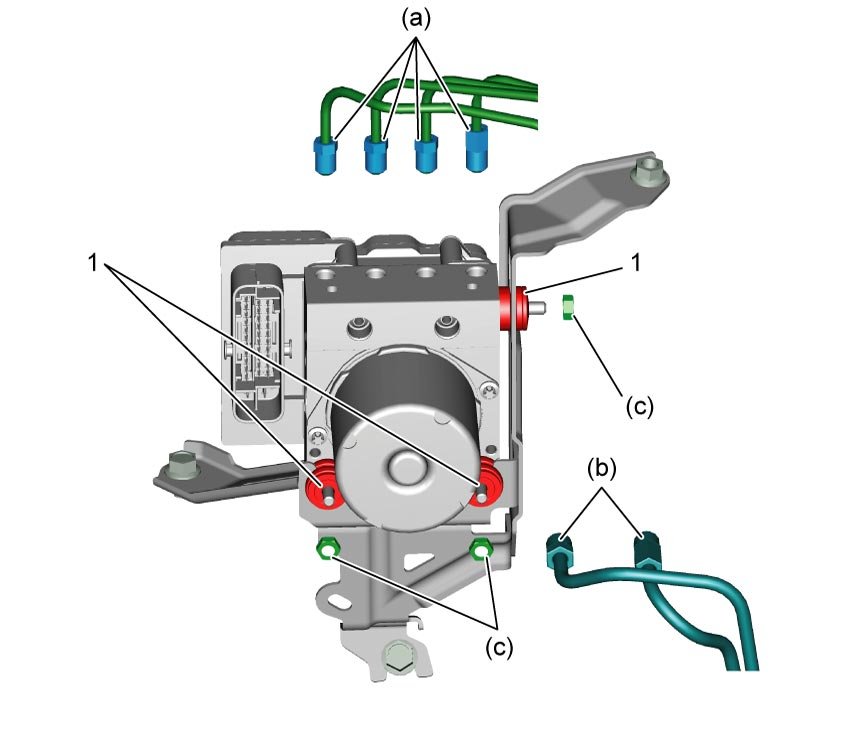 (a)

1

1

(c)

(b)

(c)