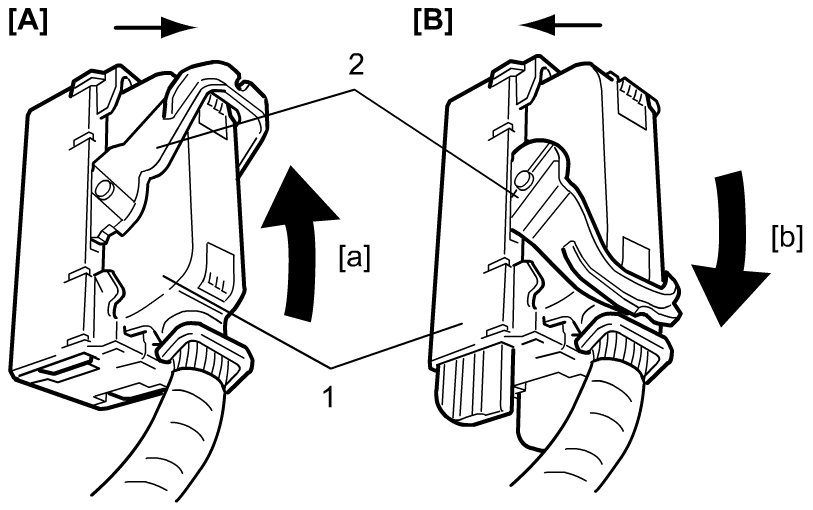 [A]

[B]

2

[a]

[b]

1