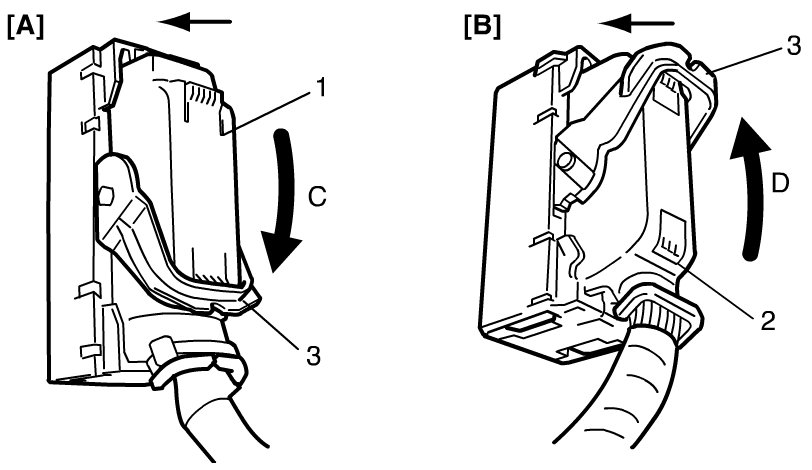 [A]

1

C

3

[B]

3

D

2