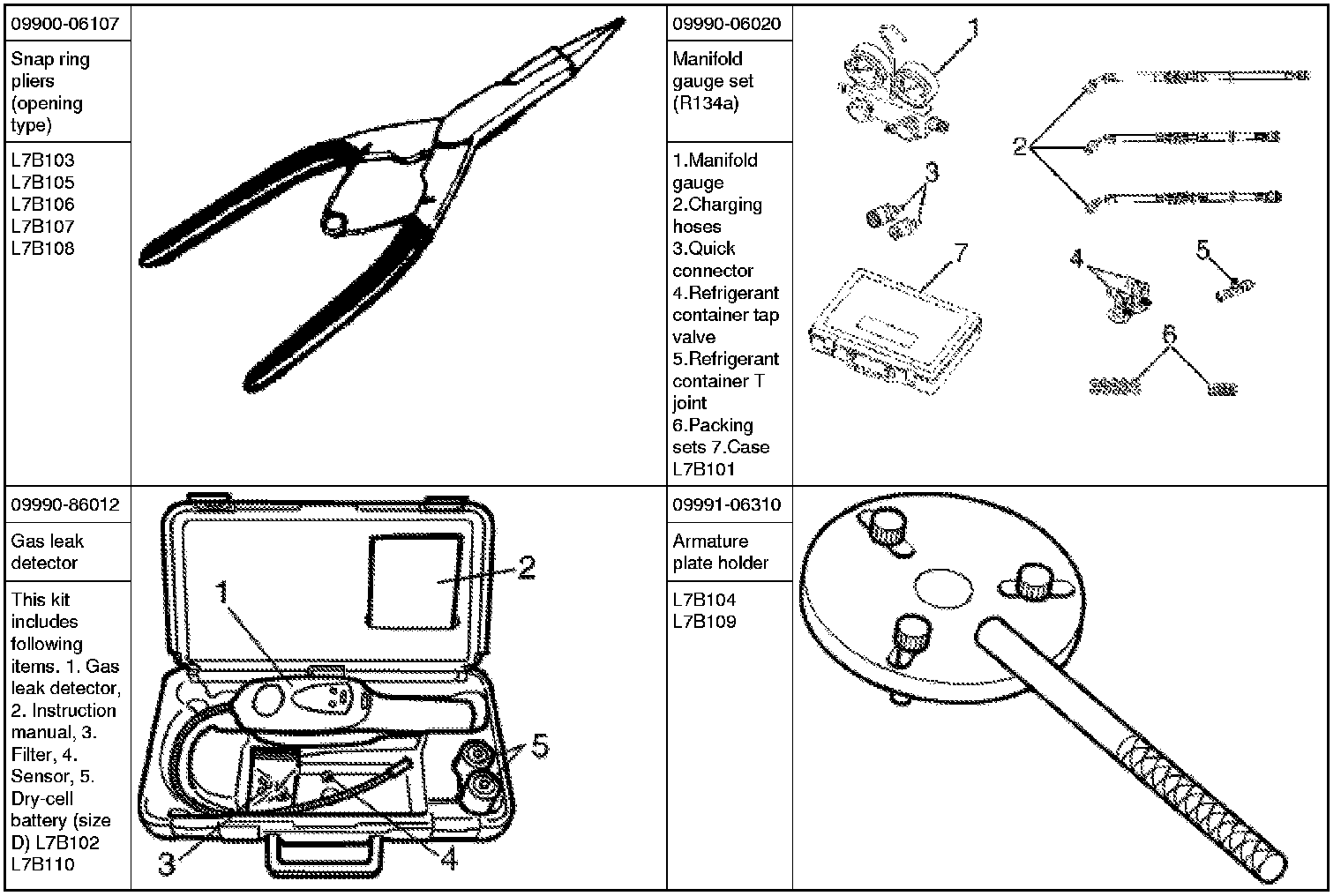 09900-06107

Snap ring pliers (opening type)

L7B103
L7B105
L7B106
L7B107
L7B108

09990-06020

Manifold gauge set (R134a)

1.Manifold gauge 2.Charging hoses 3.Quick connector 4.Refrigerant container tap valve 5.Refrigerant container T joint 6.Packing sets 7.Case L7B101

1
2
3
4
5
6
7

09990-86012

Gas leak detector

This kit includes following items. 1. Gas leak detector, 2. Instruction manual, 3. Filter, 4. Sensor, 5. Dry-cell battery (size D) L7B102 L7B110

1
2
3
4
5

09991-06310

Armature plate holder

L7B104
L7B109